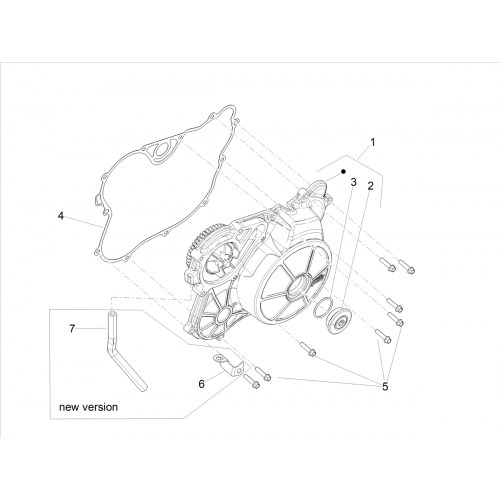 1
3
2
4
7
6
5
new version